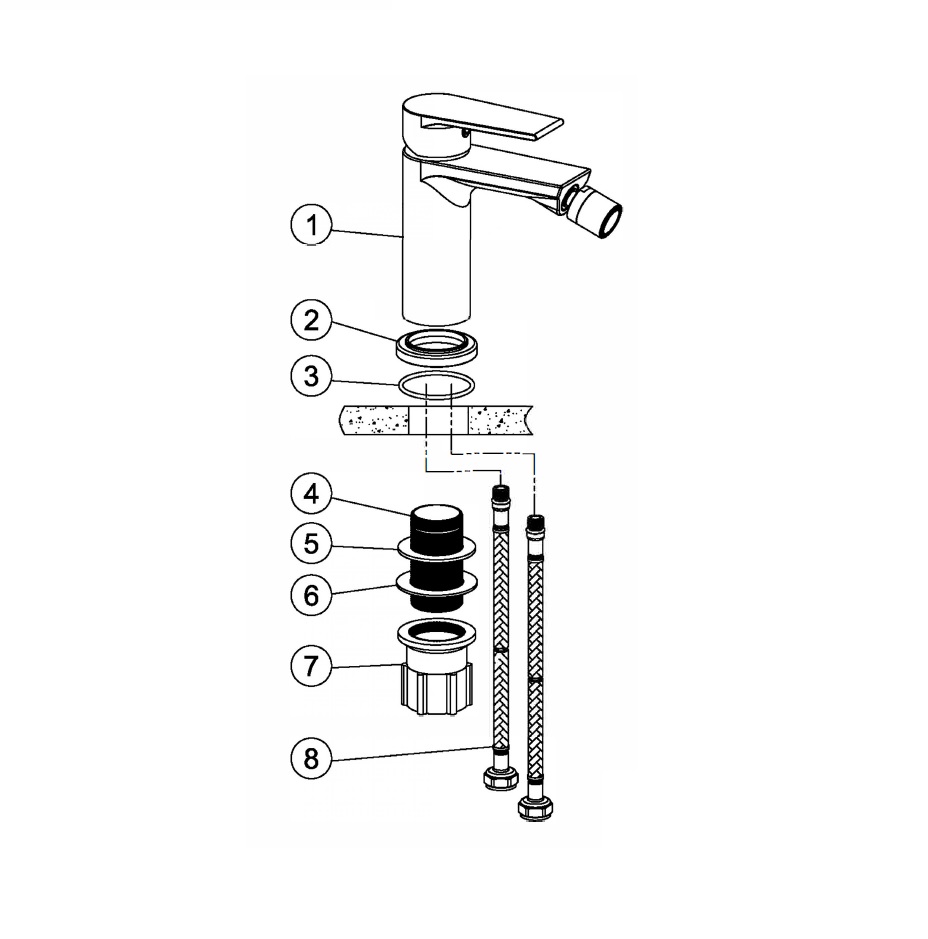 1
2
3
4
5
6
7
8